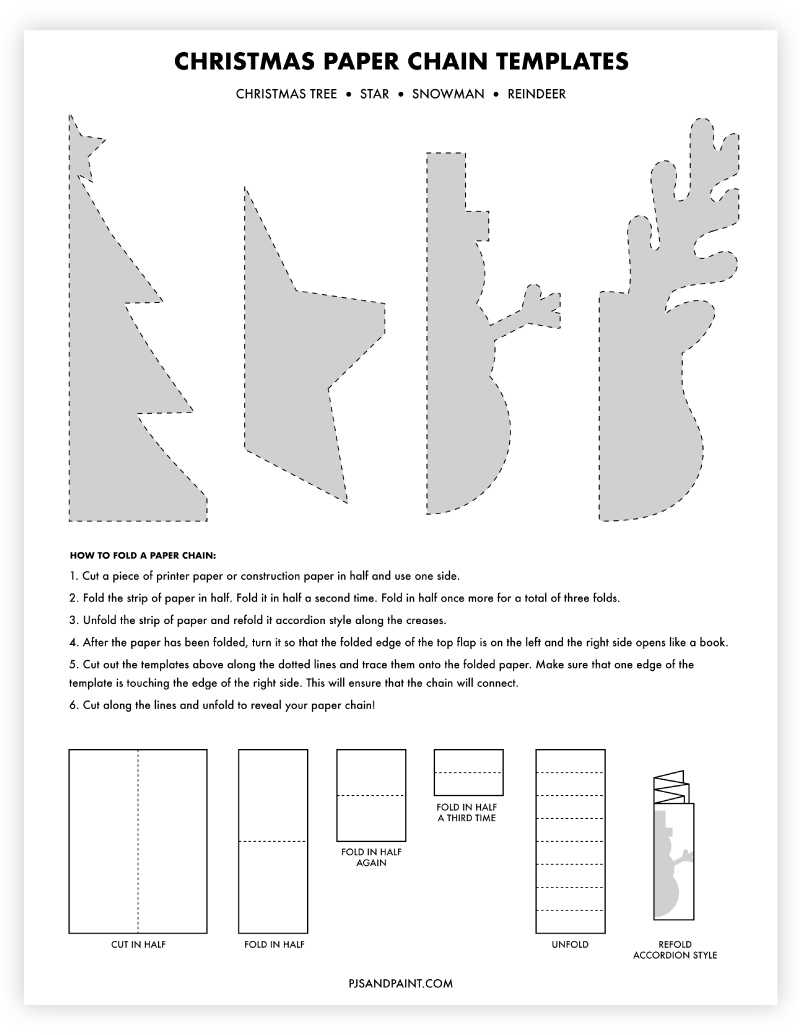 CHRISTMAS PAPER CHAIN TEMPLATES

CHRISTMAS TREE • STAR • SNOWMAN • REINDEER

HOW TO FOLD A PAPER CHAIN:

1. Cut a piece of printer paper or construction paper in half and use one side.

2. Fold the strip of paper in half. Fold it in half a second time. Fold in half once more for a total of three folds.

3. Unfold the strip of paper and refold it accordion style along the creases.

4. After the paper has been folded, turn it so that the folded edge of the top flap is on the left and the right side opens like a book.

5. Cut out the templates above along the dotted lines and trace them onto the folded paper. Make sure that one edge of the template is touching the edge of the right side. This will ensure that the chain will connect.

6. Cut along the lines and unfold to reveal your paper chain!

CUT IN HALF

FOLD IN HALF

FOLD IN HALF AGAIN

FOLD IN HALF A THIRD TIME

UNFOLD

REFOLD ACCORDION STYLE

PJSANDPAINT.COM