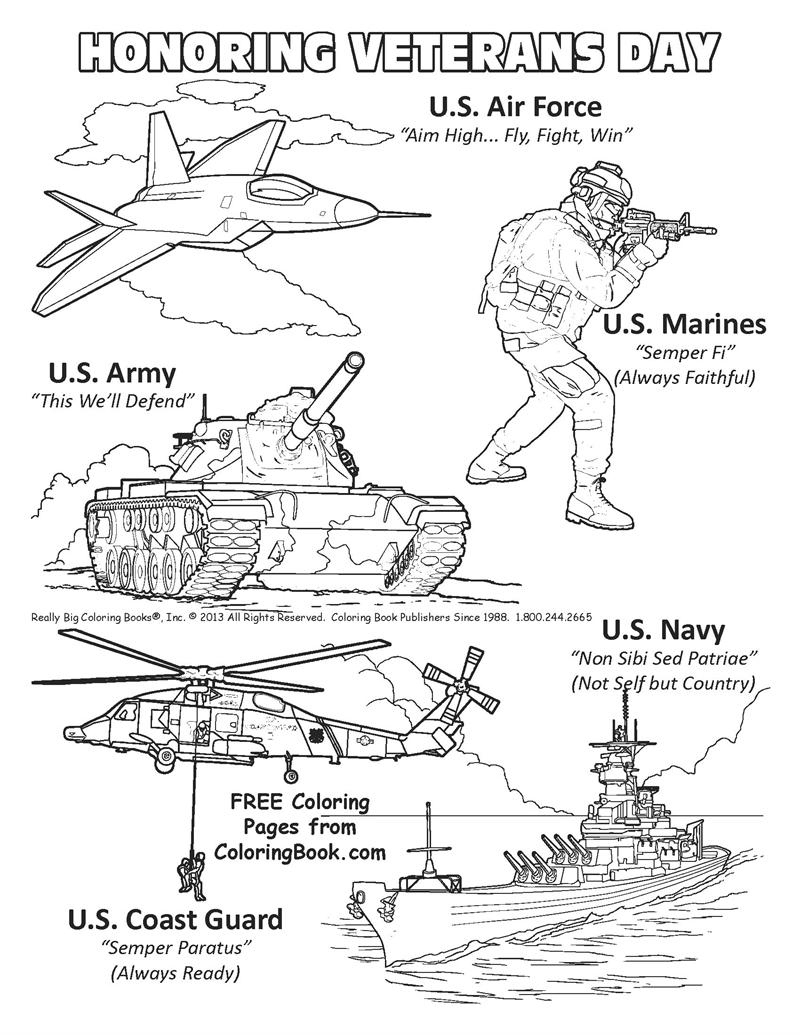 HONORING VETERANS DAY

U.S. Air Force
"Aim High... Fly, Fight, Win"

U.S. Marines
"Semper Fi"
(Always Faithful)

U.S. Army
"This We'll Defend"

Really Big Coloring Books®, Inc. © 2013 All Rights Reserved. Coloring Book Publishers Since 1988. 1.800.244.2665

U.S. Navy
"Non Sibi Sed Patriae"
(Not Self but Country)

FREE Coloring Pages from ColoringBook.com

U.S. Coast Guard
"Semper Paratus"
(Always Ready)