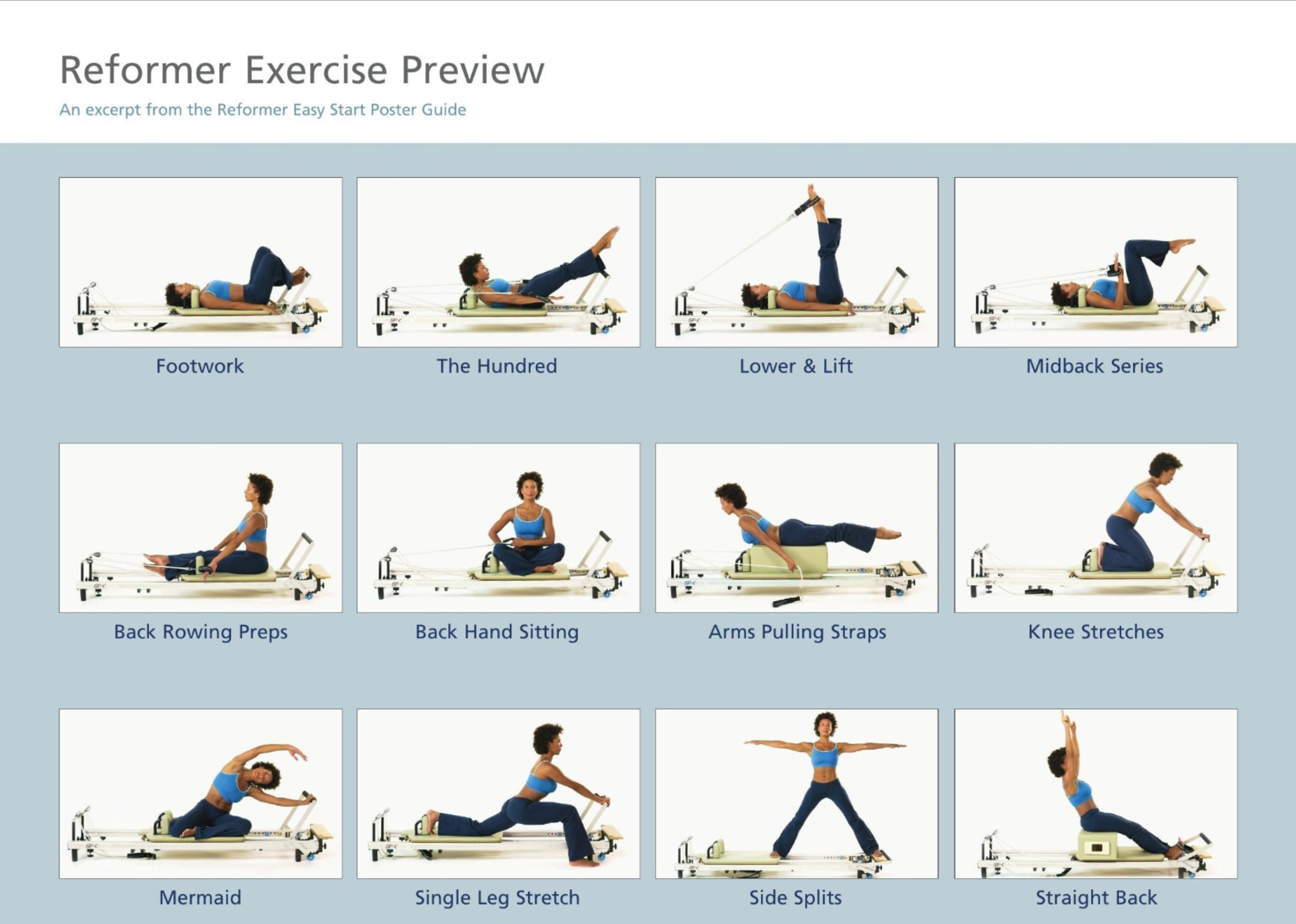 Reformer Exercise Preview

An excerpt from the Reformer Easy Start Poster Guide

Footwork

The Hundred

Lower & Lift

Midback Series

Back Rowing Preps

Back Hand Sitting

Arms Pulling Straps

Knee Stretches

Mermaid

Single Leg Stretch

Side Splits

Straight Back