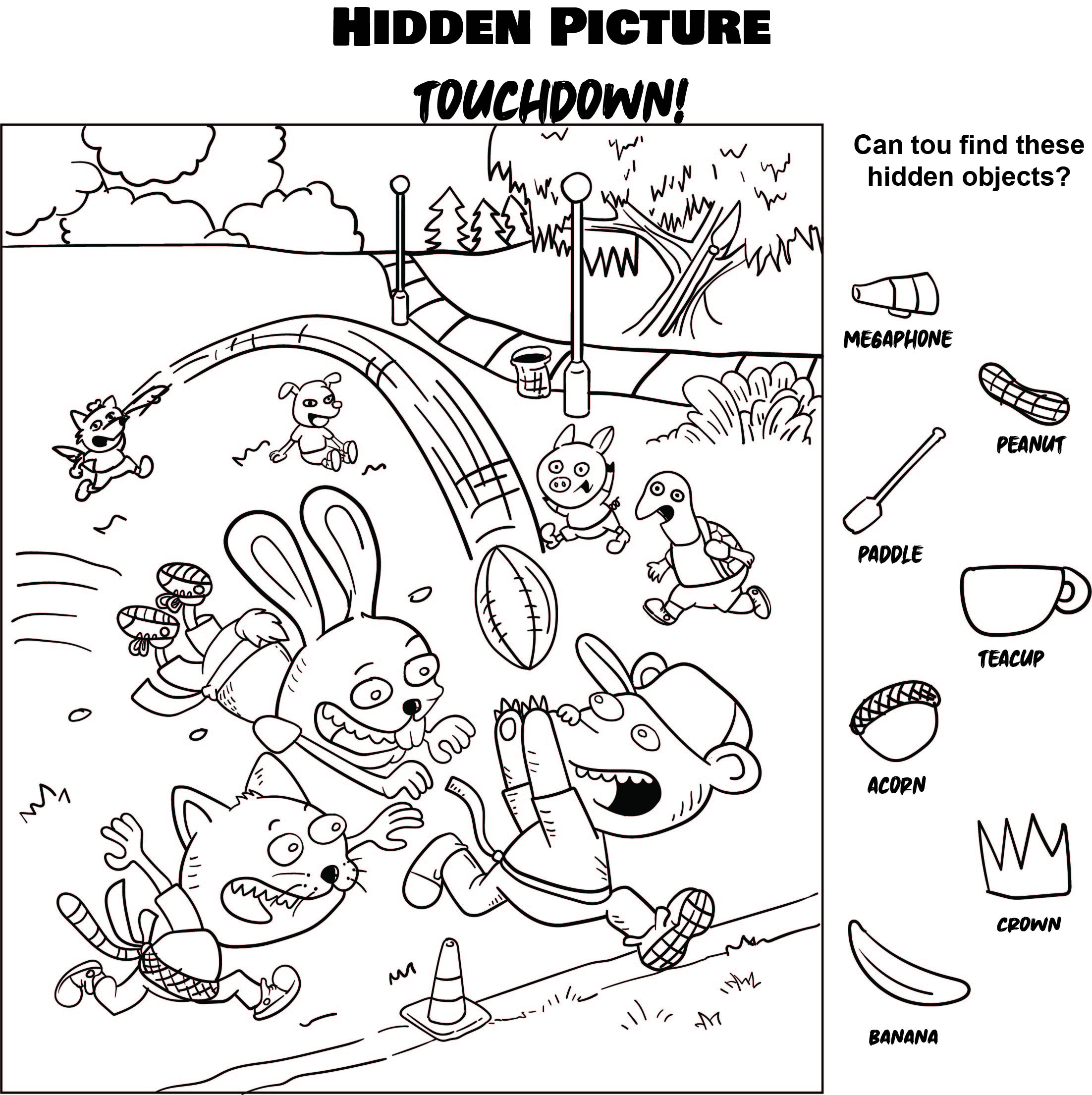 HIDDEN PICTURE

TOUCHDOWN!

Can tou find these hidden objects?

MEGAPHONE

PEANUT

PADDLE

TEACUP

ACORN

CROWN

BANANA