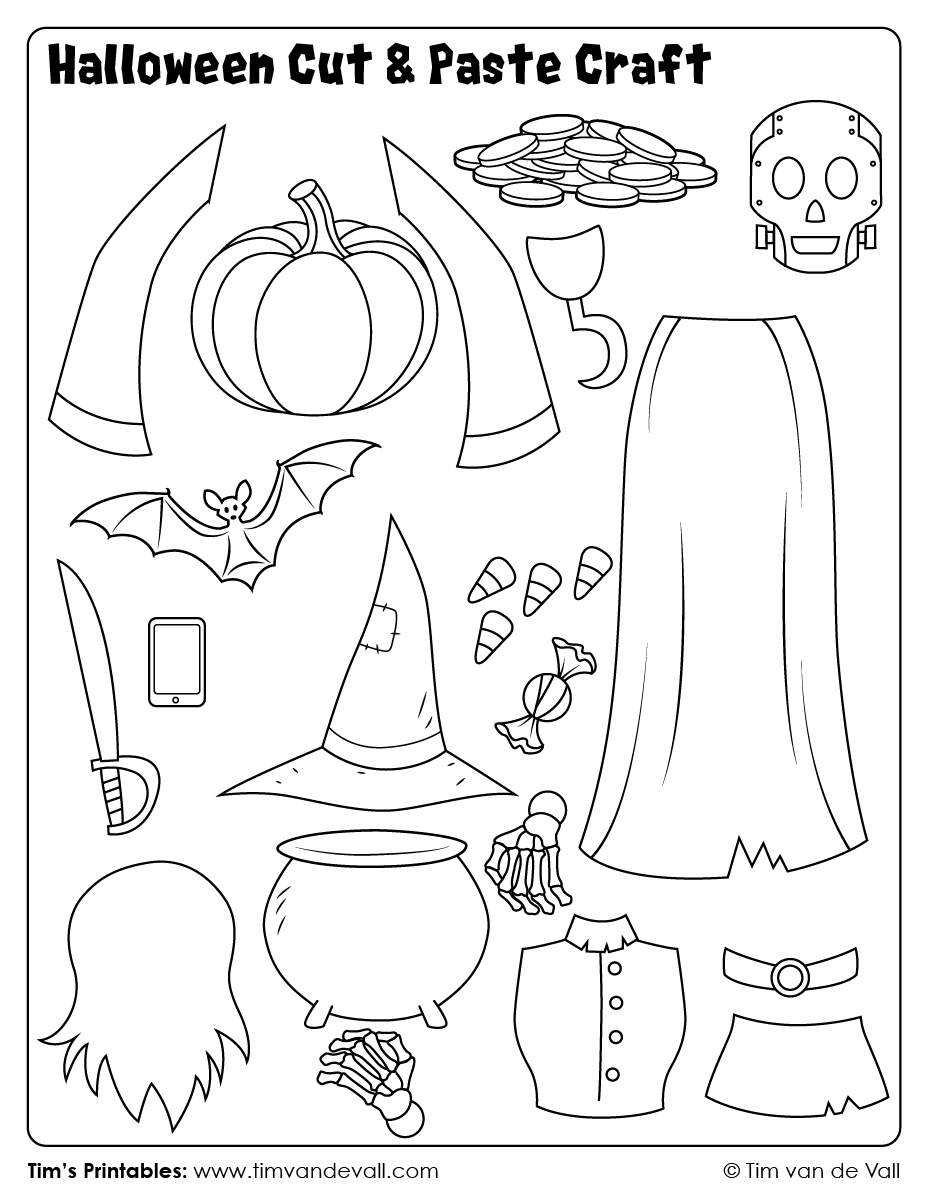 Halloween Cut & Paste Craft

Tim's Printables: www.timvandevall.com

© Tim van de Vall