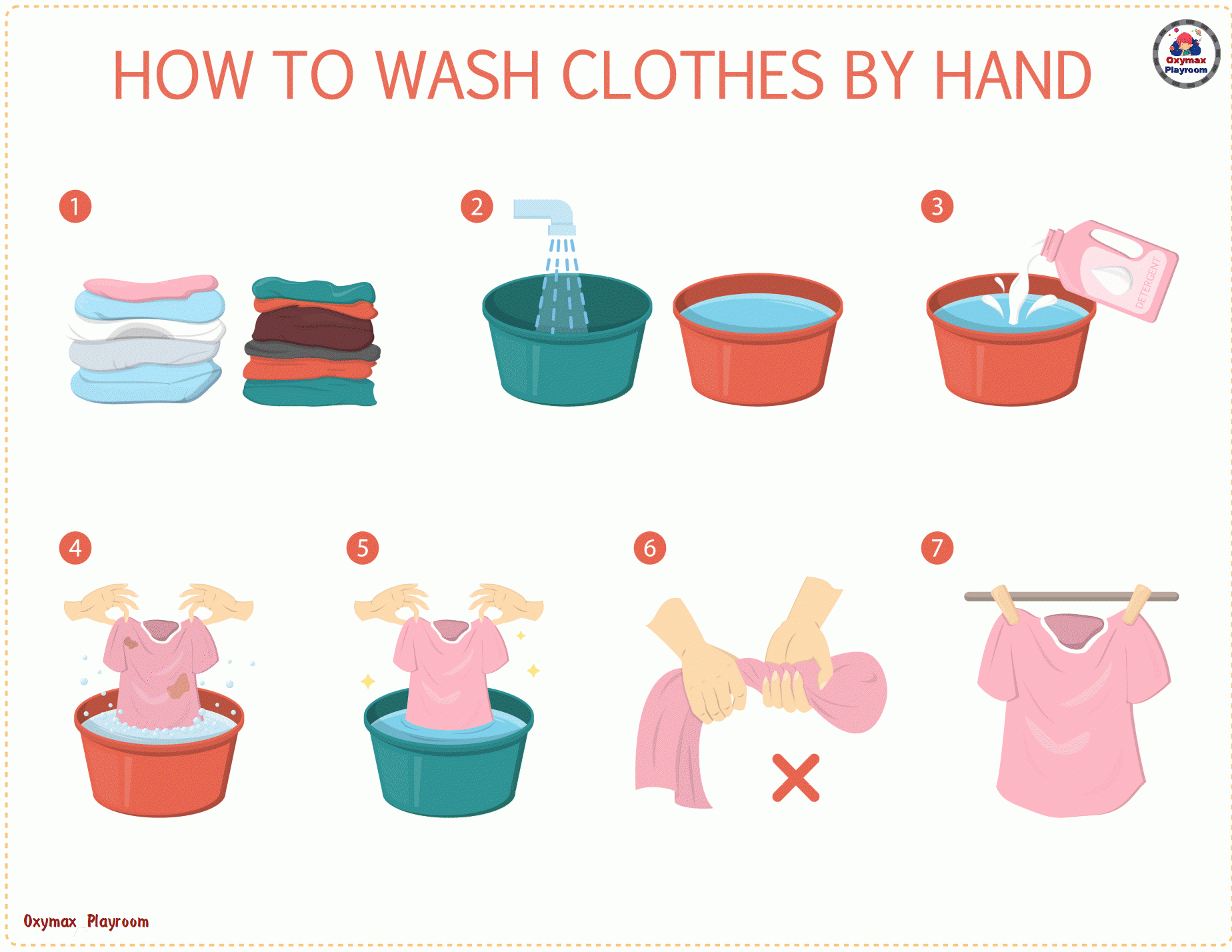 HOW TO WASH CLOTHES BY HAND

Oxymax Playroom

1

2

3

DETERGENT

4

5

6

7

Oxymax Playroom