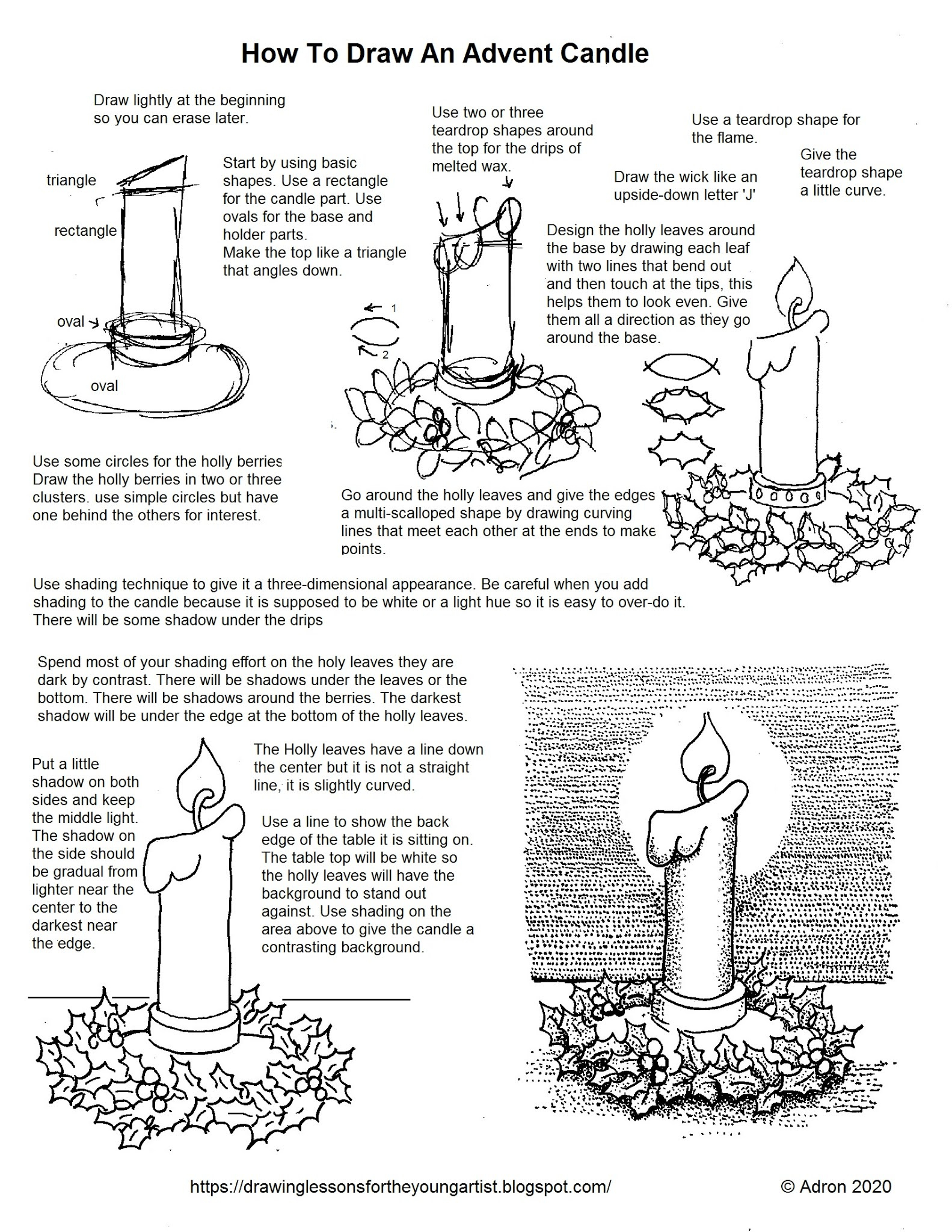 How To Draw An Advent Candle

Draw lightly at the beginning so you can erase later.

triangle

rectangle

oval

oval

Start by using basic shapes. Use a rectangle for the candle part. Use ovals for the base and holder parts.
Make the top like a triangle that angles down.

Use two or three teardrop shapes around the top for the drips of melted wax.

1

2

Use a teardrop shape for the flame.

Give the teardrop shape a little curve.

Draw the wick like an upside-down letter 'J'

Design the holly leaves around the base by drawing each leaf with two lines that bend out and then touch at the tips, this helps them to look even. Give them all a direction as they go around the base.

Use some circles for the holly berries Draw the holly berries in two or three clusters. use simple circles but have one behind the others for interest.

Go around the holly leaves and give the edges a multi-scalloped shape by drawing curving lines that meet each other at the ends to make points.

Use shading technique to give it a three-dimensional appearance. Be careful when you add shading to the candle because it is supposed to be white or a light hue so it is easy to over-do it. There will be some shadow under the drips

Spend most of your shading effort on the holy leaves they are dark by contrast. There will be shadows under the leaves or the bottom. There will be shadows around the berries. The darkest shadow will be under the edge at the bottom of the holly leaves.

Put a little shadow on both sides and keep the middle light. The shadow on the side should be gradual from lighter near the center to the darkest near the edge.

The Holly leaves have a line down the center but it is not a straight line, it is slightly curved.

Use a line to show the back edge of the table it is sitting on. The table top will be white so the holly leaves will have the background to stand out against. Use shading on the area above to give the candle a contrasting background.

https://drawinglessonsfortheyoungartist.blogspot.com/

© Adron 2020