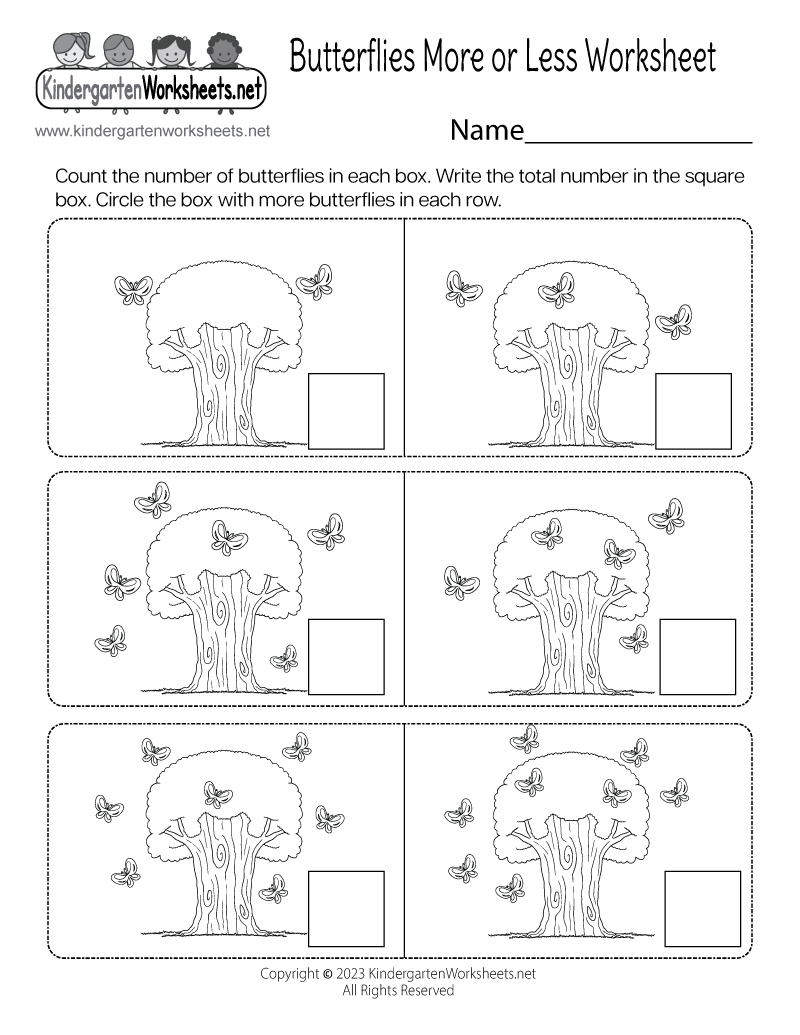 KindergartenWorksheets.net

Butterflies More or Less Worksheet

www.kindergartenworksheets.net

Name________________

Count the number of butterflies in each box. Write the total number in the square box. Circle the box with more butterflies in each row.

Copyright © 2023 KindergartenWorksheets.net
All Rights Reserved