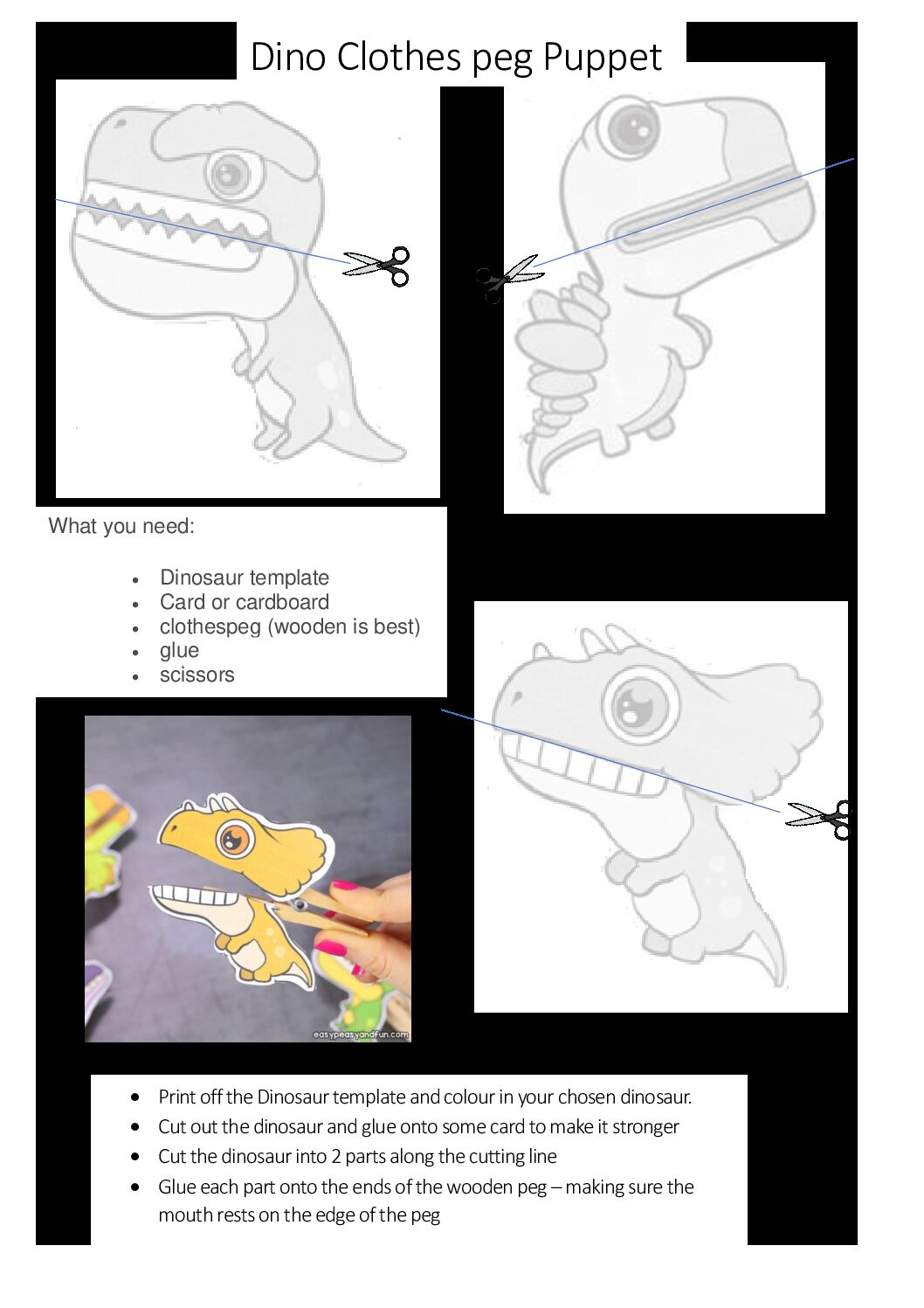 Dino Clothes peg Puppet

What you need:

- Dinosaur template
- Card or cardboard
- clothespeg (wooden is best)
- glue
- scissors

easypeasyandfun.com

- Print off the Dinosaur template and colour in your chosen dinosaur.
- Cut out the dinosaur and glue onto some card to make it stronger
- Cut the dinosaur into 2 parts along the cutting line
- Glue each part onto the ends of the wooden peg – making sure the mouth rests on the edge of the peg